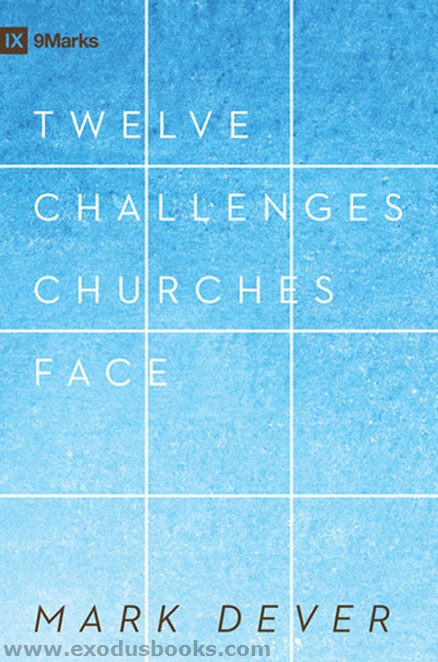 IX 9Marks

TWELVE
CHALLENGES
CHURCHES
FACE

MARK DEVER

www.exodusbooks.com