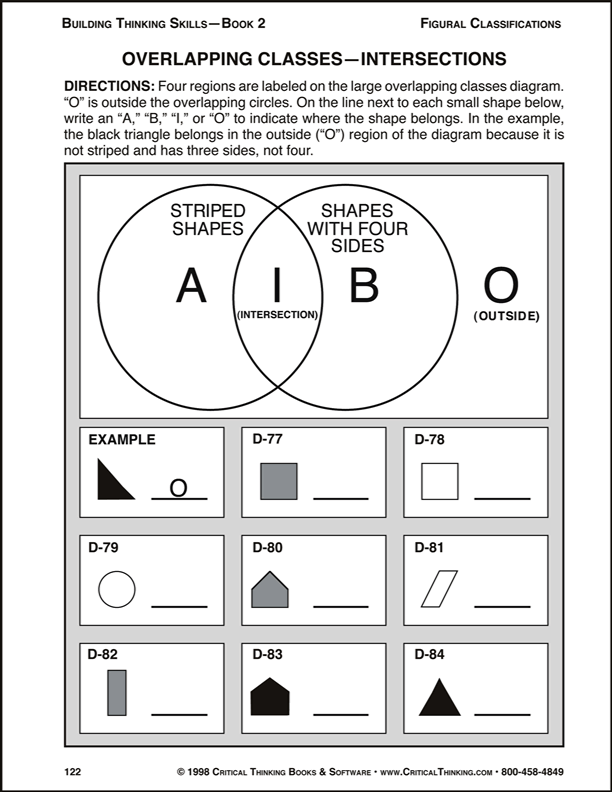 BUILDING THINKING SKILLS—BOOK 2

FIGURAL CLASSIFICATIONS

OVERLAPPING CLASSES—INTERSECTIONS

DIRECTIONS: Four regions are labeled on the large overlapping classes diagram. "O" is outside the overlapping circles. On the line next to each small shape below, write an "A," "B," "I," or "O" to indicate where the shape belongs. In the example, the black triangle belongs in the outside ("O") region of the diagram because it is not striped and has three sides, not four.

STRIPED SHAPES

SHAPES WITH FOUR SIDES

A

I

(INTERSECTION)

B

O

(OUTSIDE)

EXAMPLE

O

D-77

D-78

D-79

D-80

D-81

D-82

D-83

D-84

122

© 1998 CRITICAL THINKING BOOKS & SOFTWARE • WWW.CRITICALTHINKING.COM • 800-458-4849